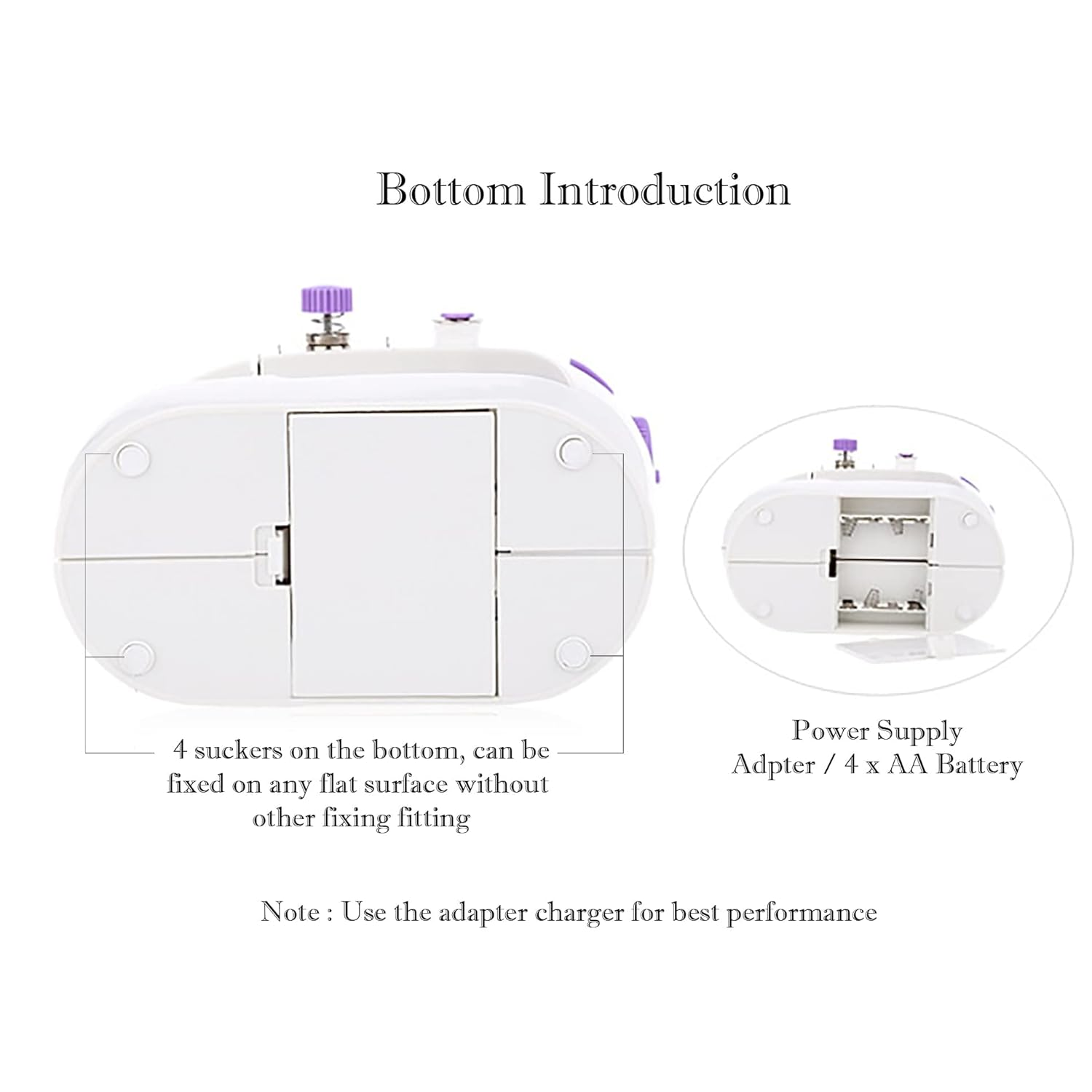 Bottom Introduction

4 suckers on the bottom, can be fixed on any flat surface without other fixing fitting

Power Supply
Adpter / 4 x AA Battery

Note : Use the adapter charger for best performance