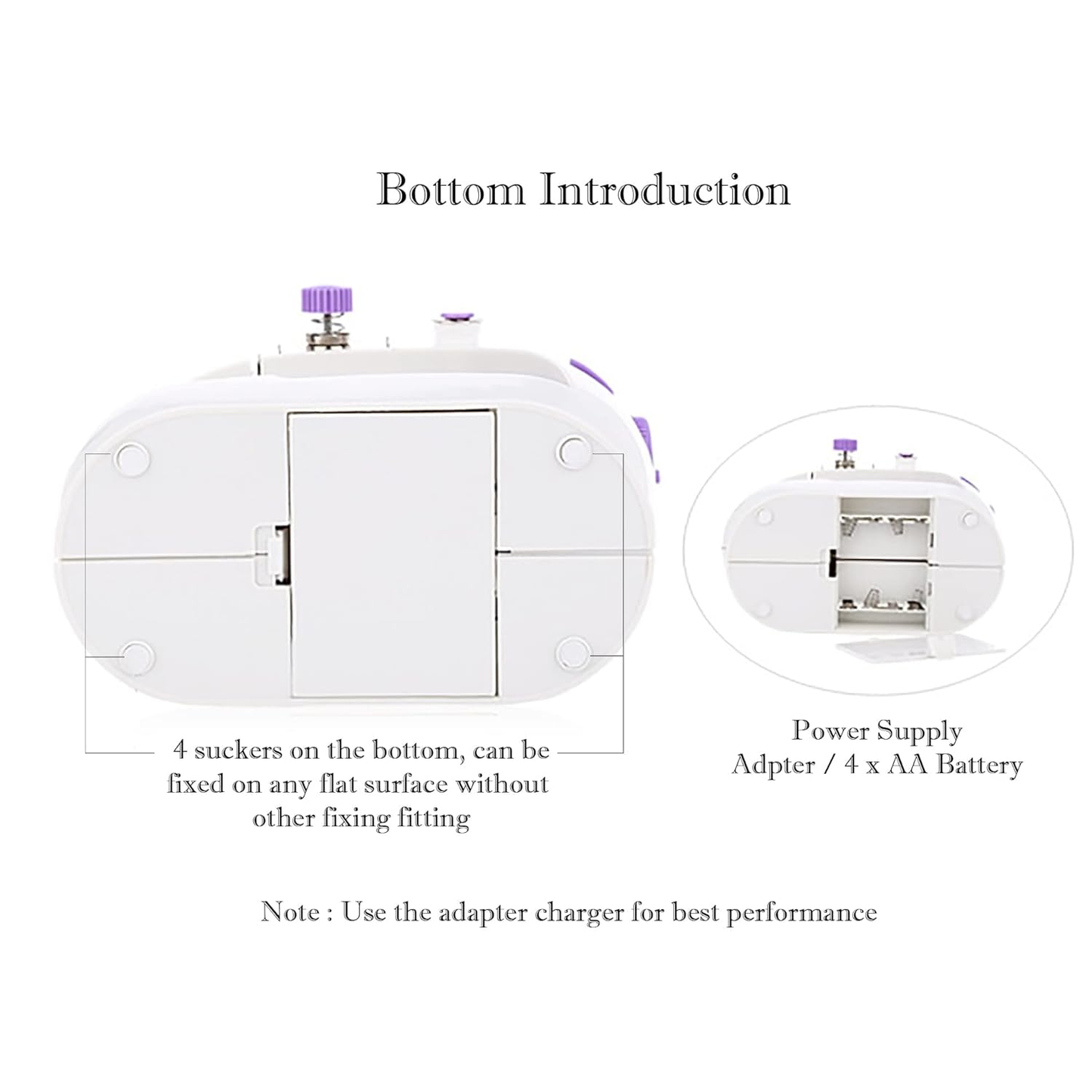 Bottom Introduction

4 suckers on the bottom, can be fixed on any flat surface without other fixing fitting

Power Supply
Adpter / 4 x AA Battery

Note : Use the adapter charger for best performance