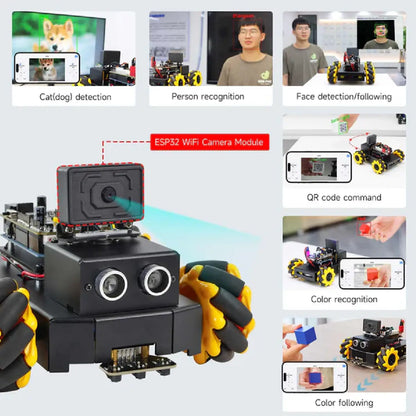 Cat(dog) detection

Person recognition

Face detection/following

ESP32 WiFi Camera Module

QR code command

Color recognition

Color following