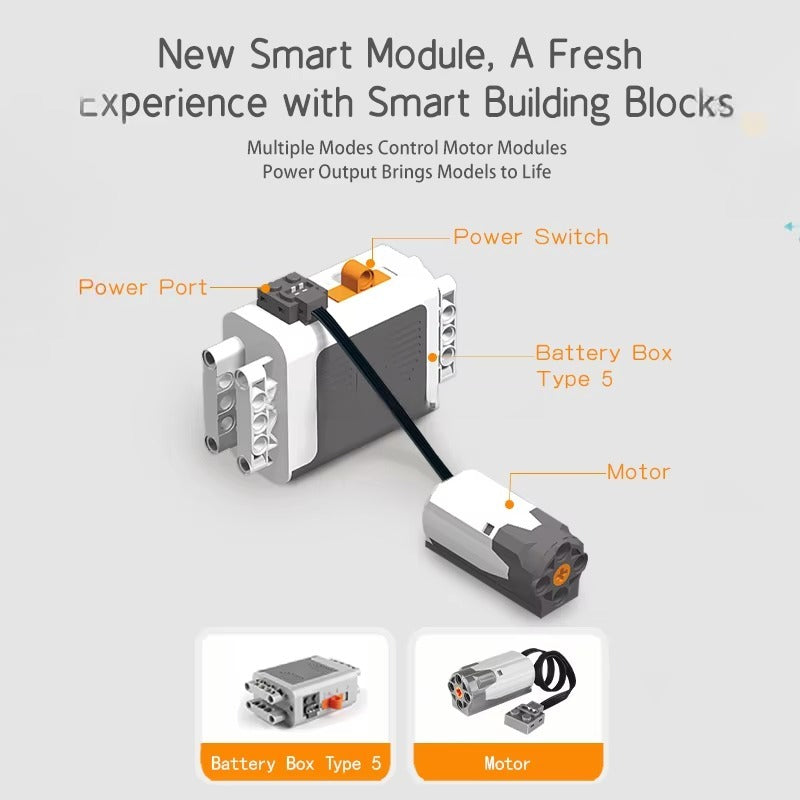 New Smart Module, A Fresh Experience with Smart Building Blocks

Multiple Modes Control Motor Modules
Power Output Brings Models to Life

Power Switch

Power Port

Battery Box Type 5

Motor

Battery Box Type 5

Motor