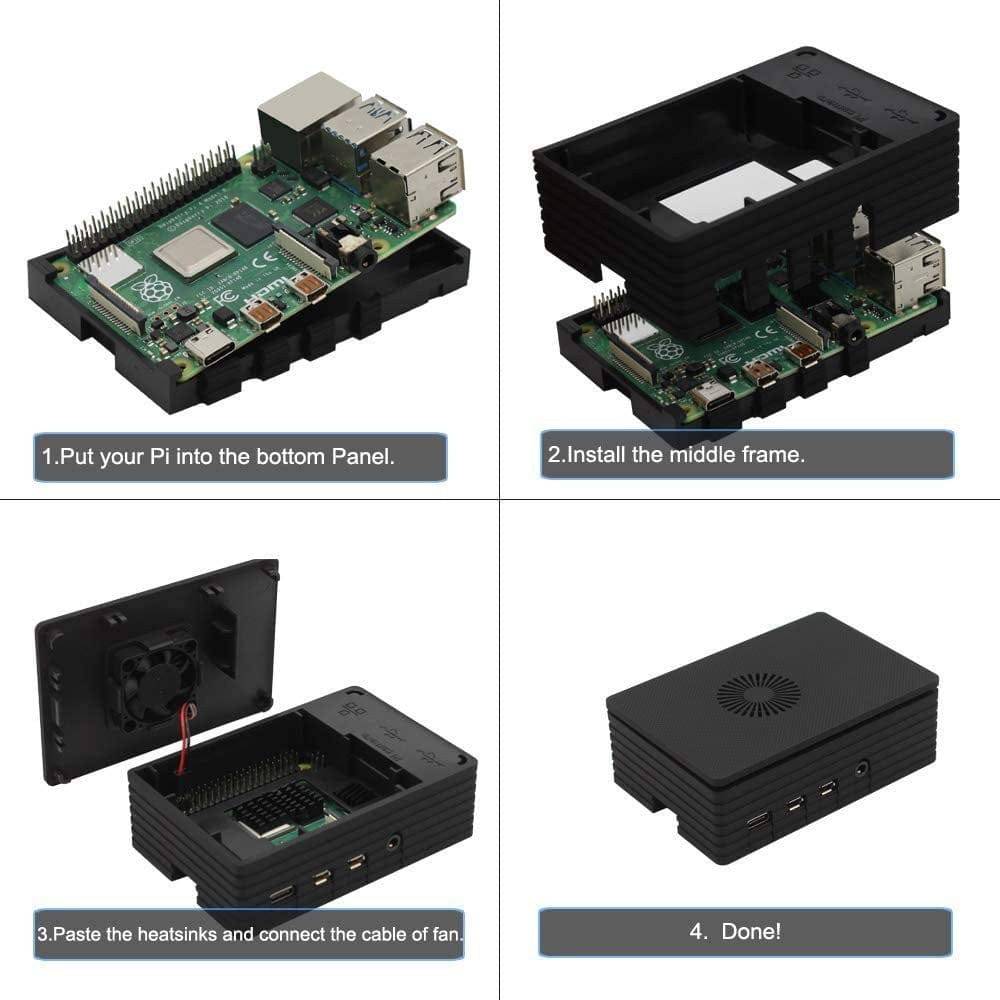 1.Put your Pi into the bottom Panel.

2.Install the middle frame.

3.Paste the heatsinks and connect the cable of fan.

4. Done!