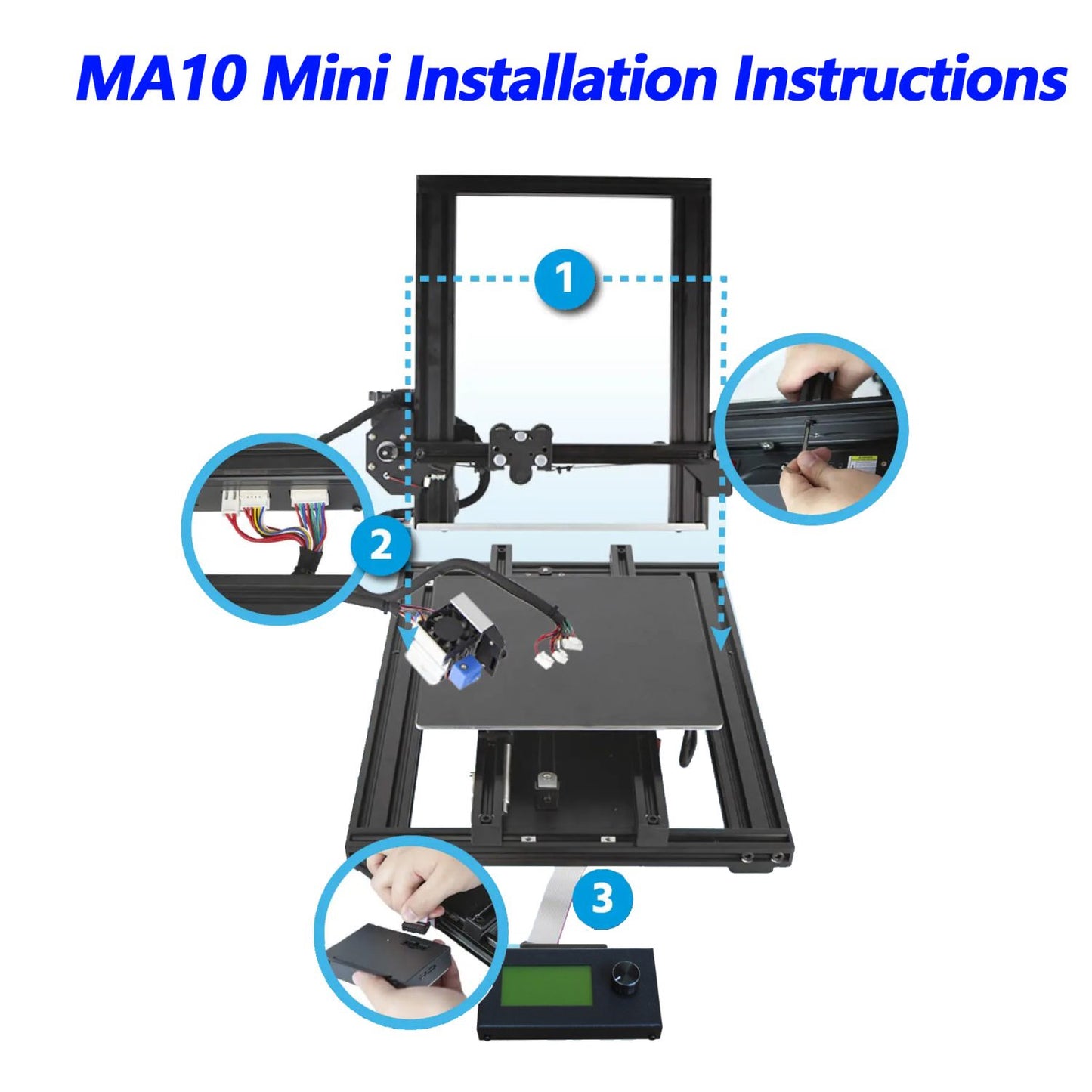 MA10 Mini Installation Instructions

1

2

3