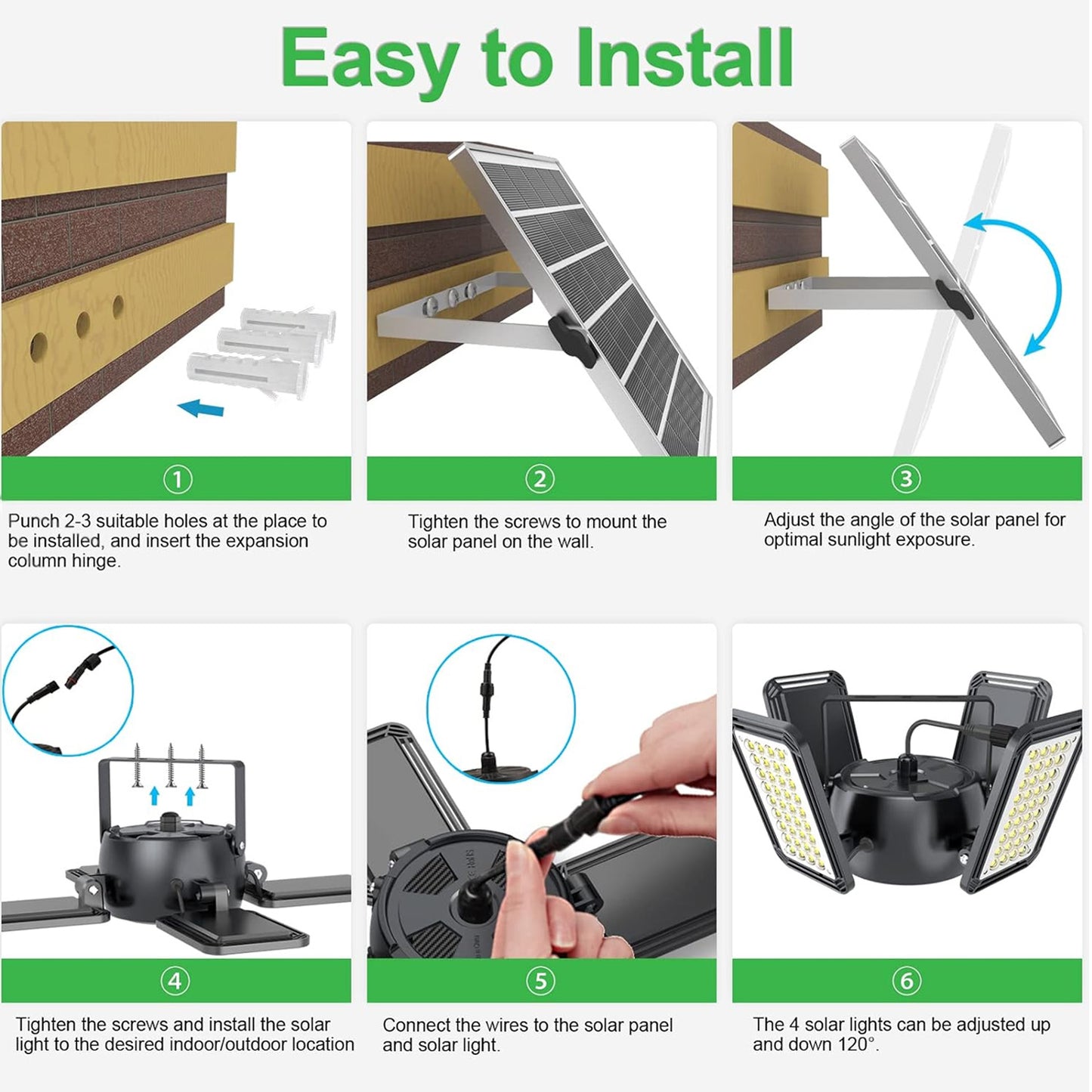 Easy to Install

①

Punch 2-3 suitable holes at the place to be installed, and insert the expansion column hinge.

②

Tighten the screws to mount the solar panel on the wall.

③

Adjust the angle of the solar panel for optimal sunlight exposure.

④

Tighten the screws and install the solar light to the desired indoor/outdoor location

⑤

Connect the wires to the solar panel and solar light.

⑥

The 4 solar lights can be adjusted up and down 120°.