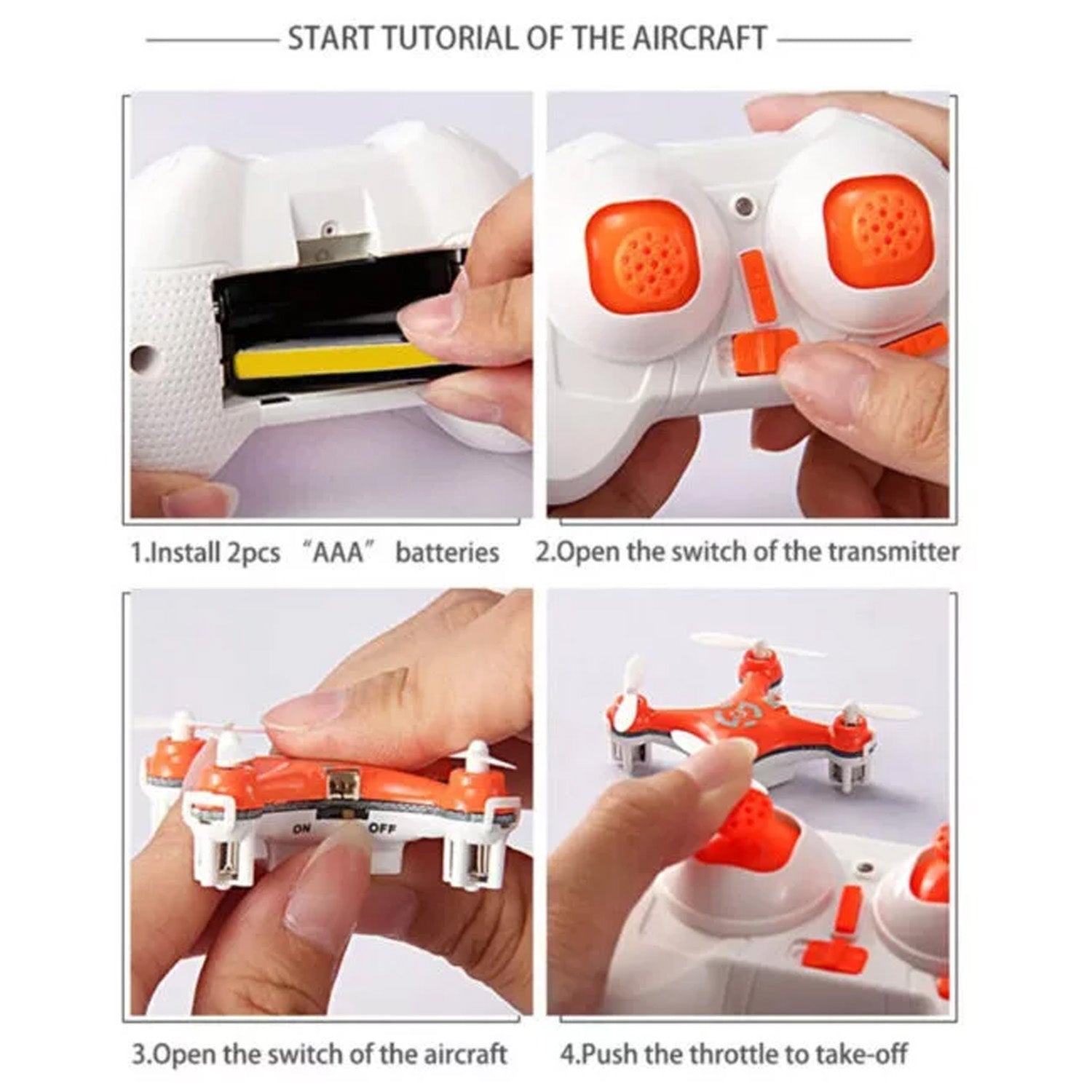 START TUTORIAL OF THE AIRCRAFT

1.Install 2pcs “AAA” batteries

2.Open the switch of the transmitter

ON OFF

3.Open the switch of the aircraft

4.Push the throttle to take-off