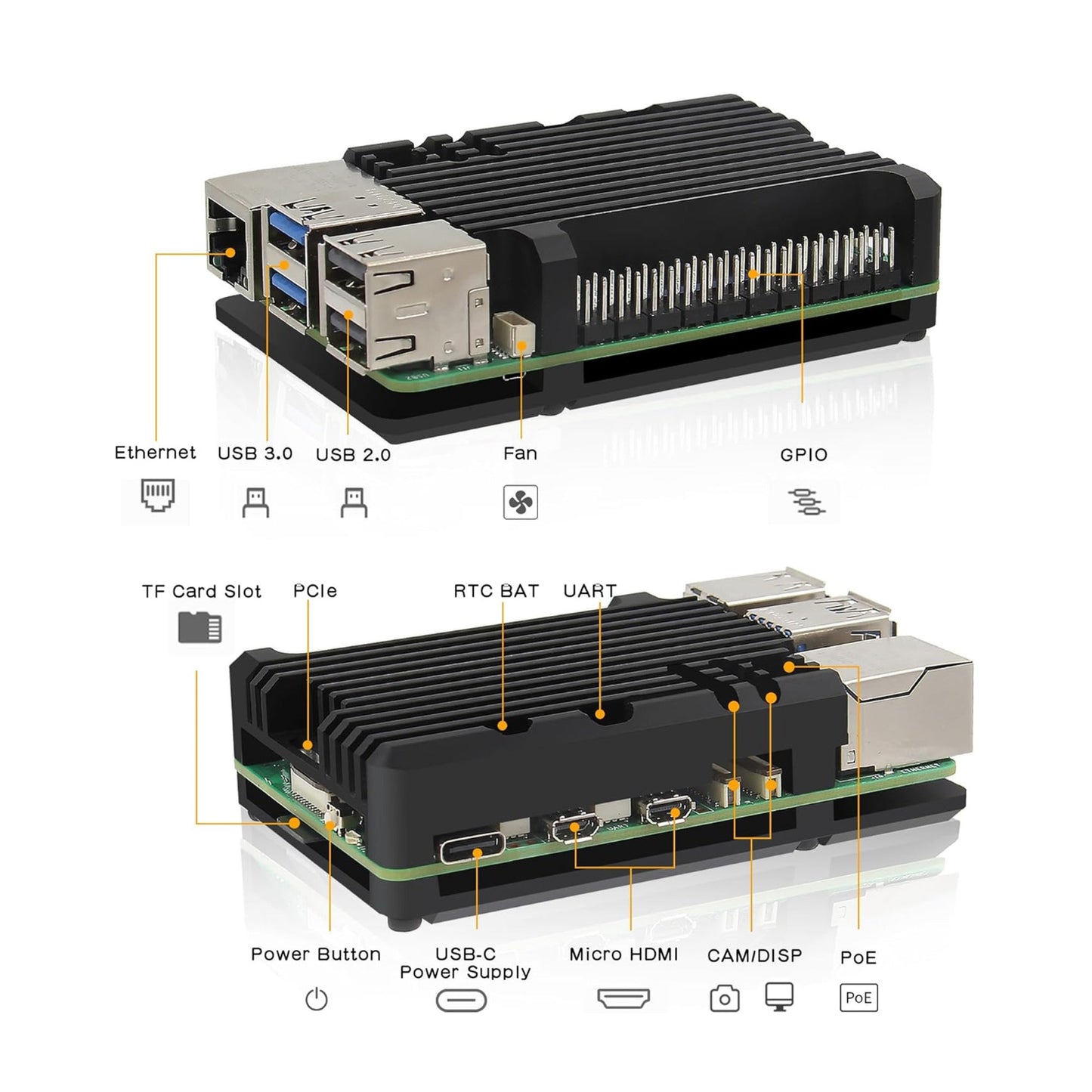 Ethernet
USB 3.0
USB 2.0
Fan
GPIO

TF Card Slot
PCIe
RTC BAT
UART

Power Button
USB-C Power Supply
Micro HDMI
CAM/DISP
PoE
PoE