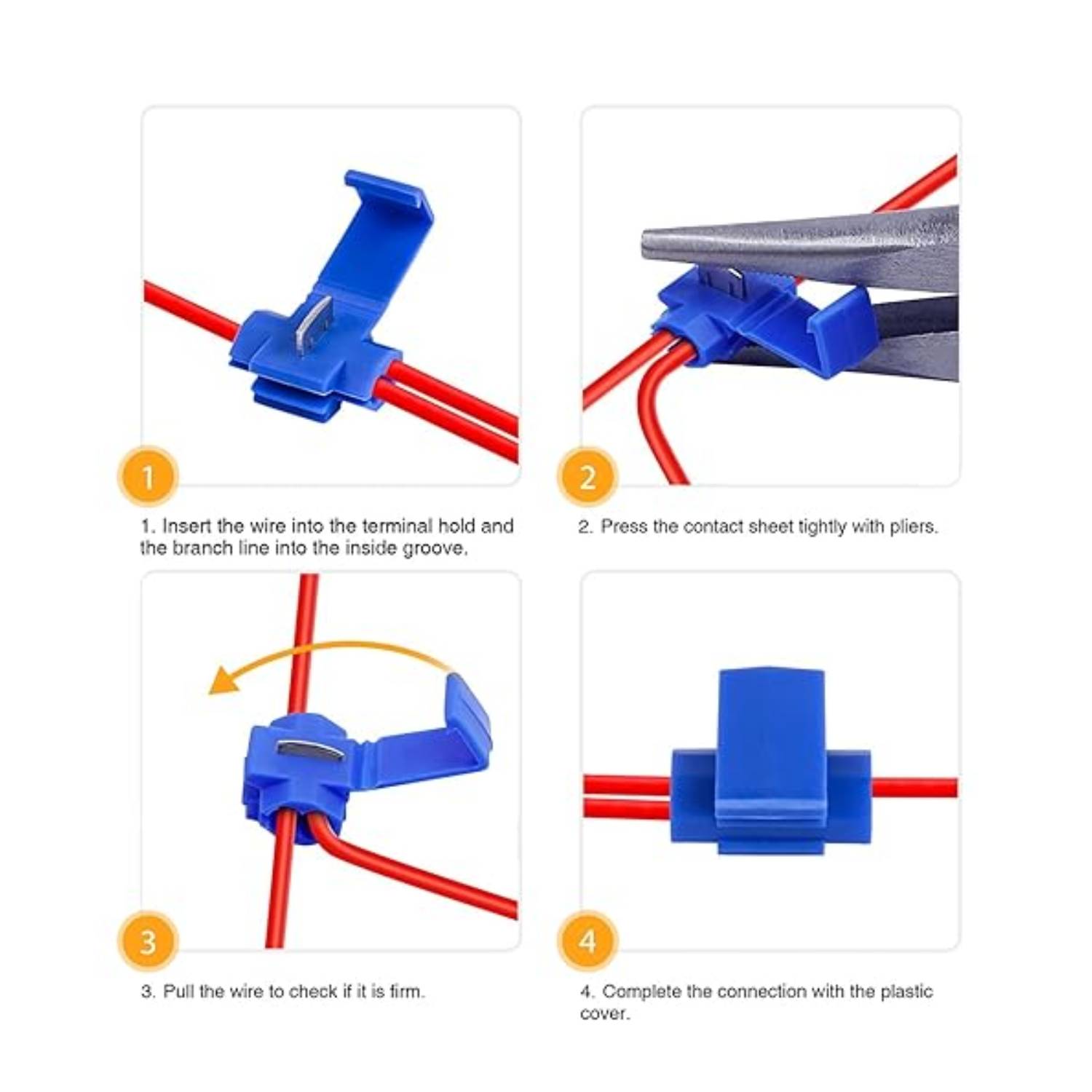 1

1. Insert the wire into the terminal hold and the branch line into the inside groove.

2

2. Press the contact sheet tightly with pliers.

3

3. Pull the wire to check if it is firm.

4

4. Complete the connection with the plastic cover.