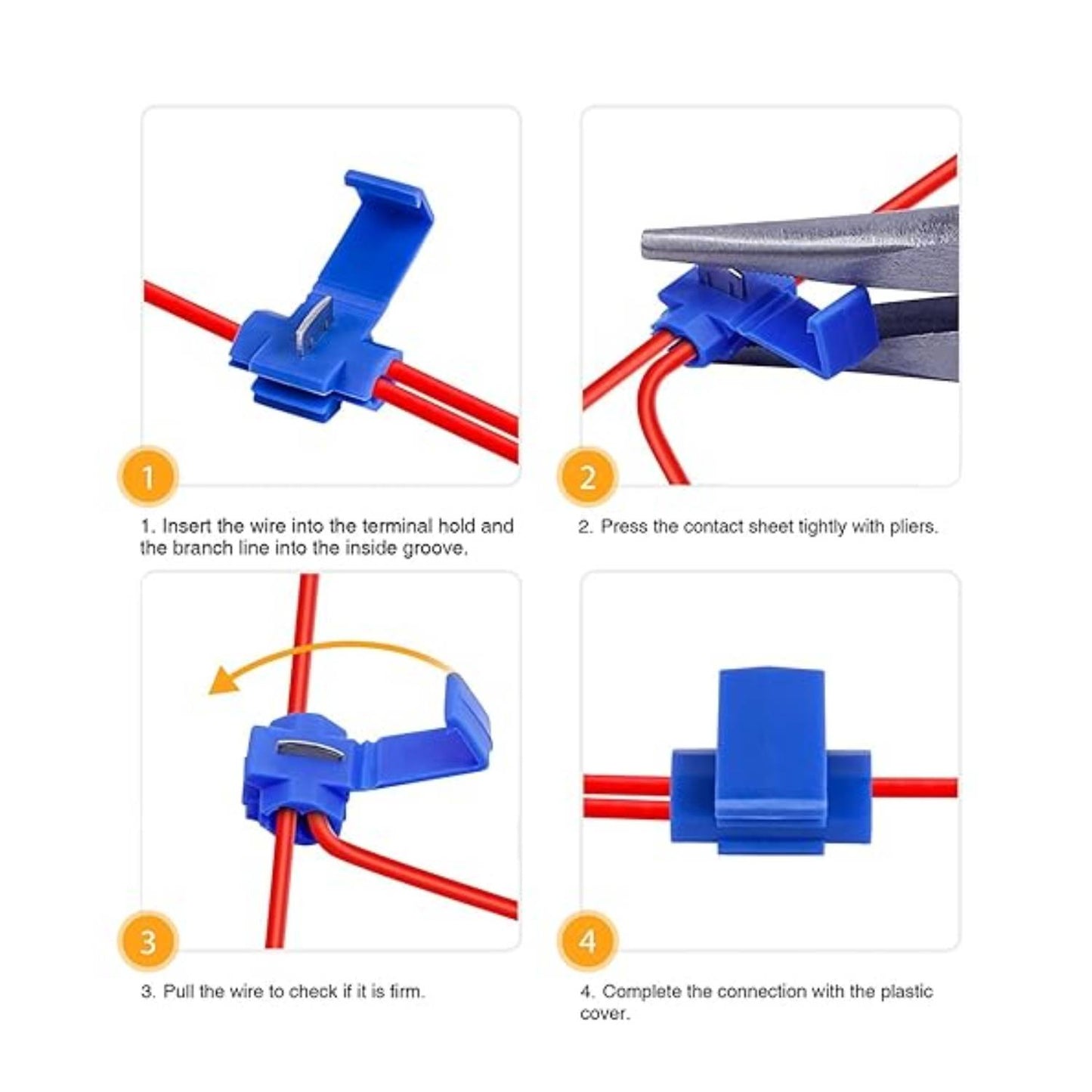 1

1. Insert the wire into the terminal hold and the branch line into the inside groove.

2

2. Press the contact sheet tightly with pliers.

3

3. Pull the wire to check if it is firm.

4

4. Complete the connection with the plastic cover.