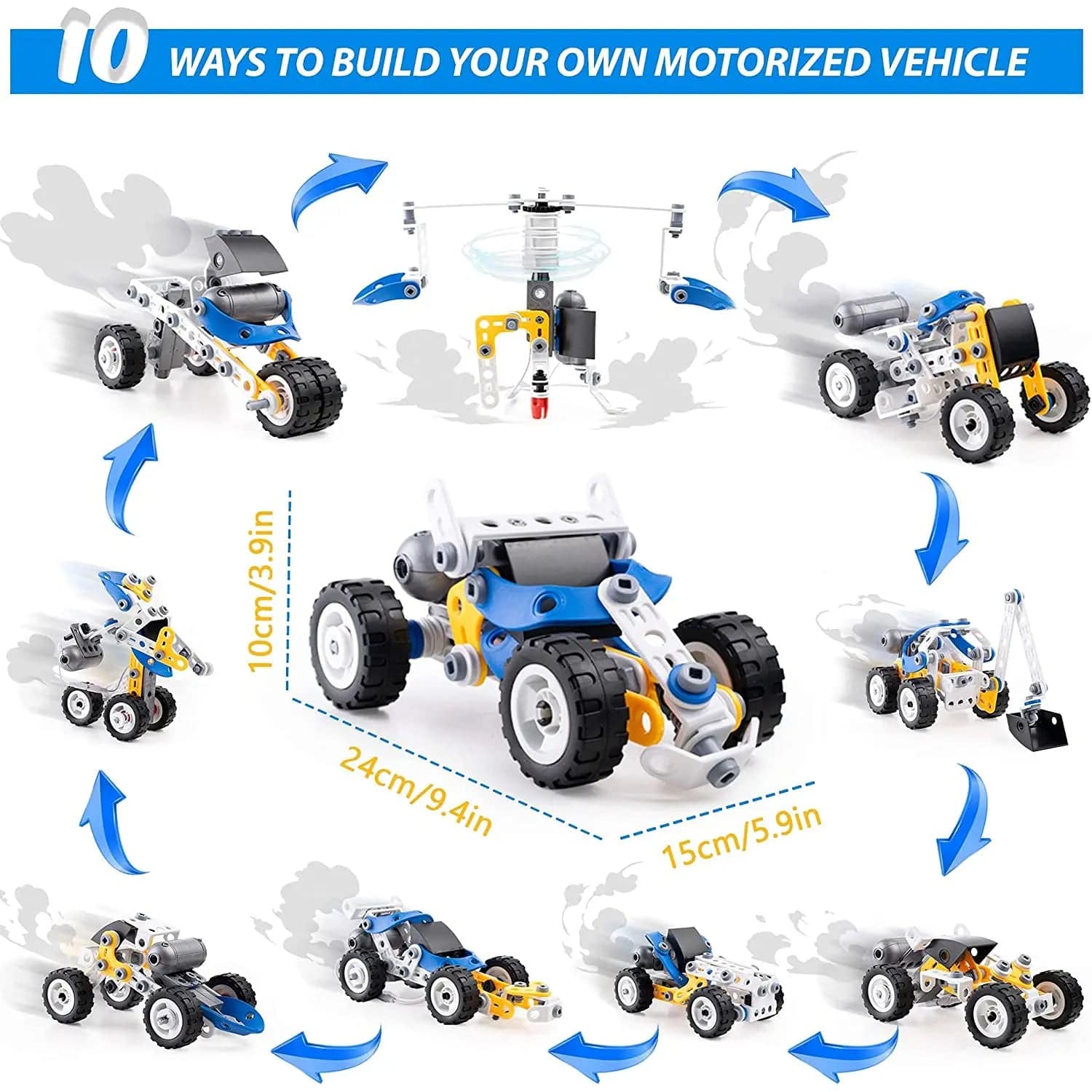 10 WAYS TO BUILD YOUR OWN MOTORIZED VEHICLE

10cm/3.9in

24cm/9.4in

15cm/5.9in