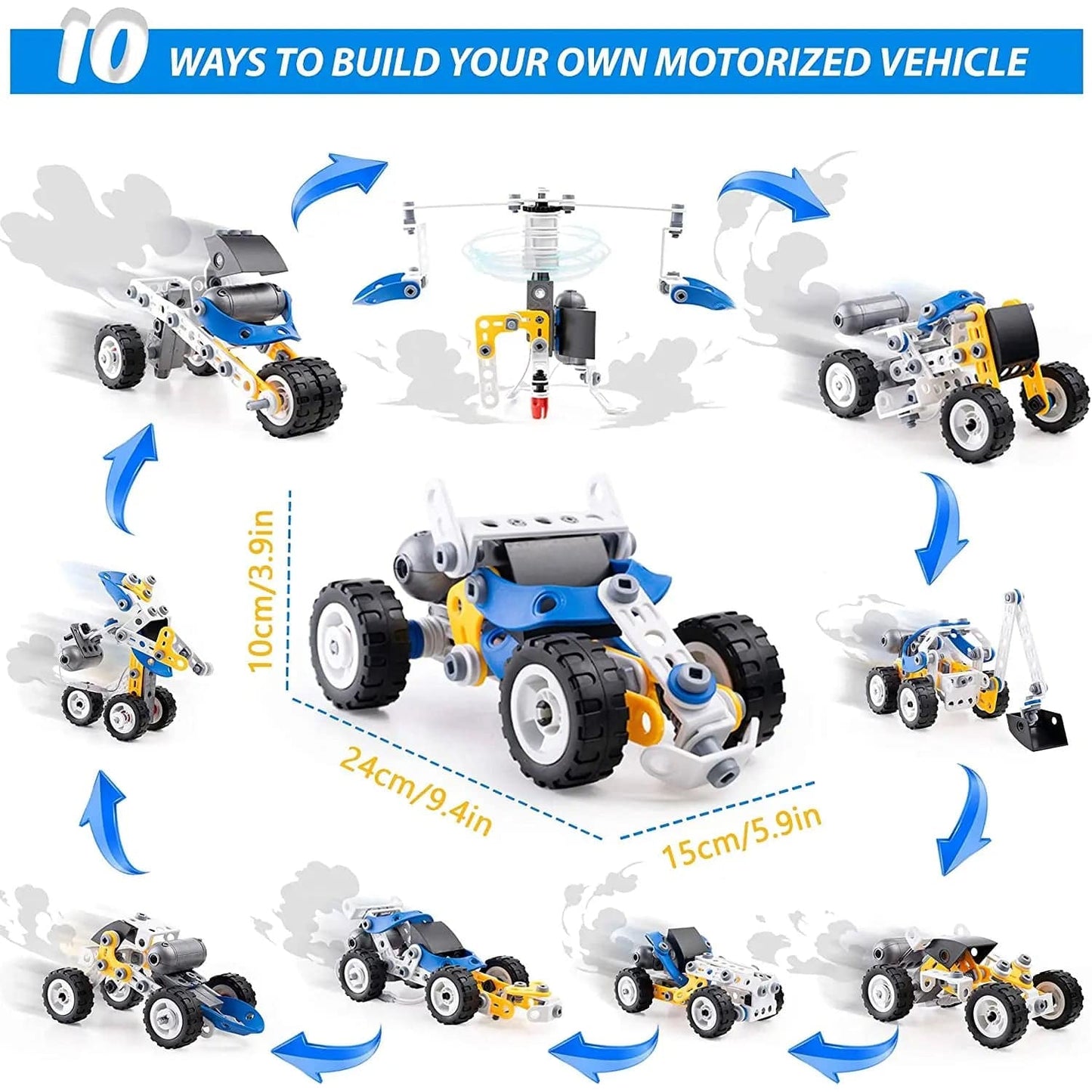 10 WAYS TO BUILD YOUR OWN MOTORIZED VEHICLE

10cm/3.9in

24cm/9.4in

15cm/5.9in