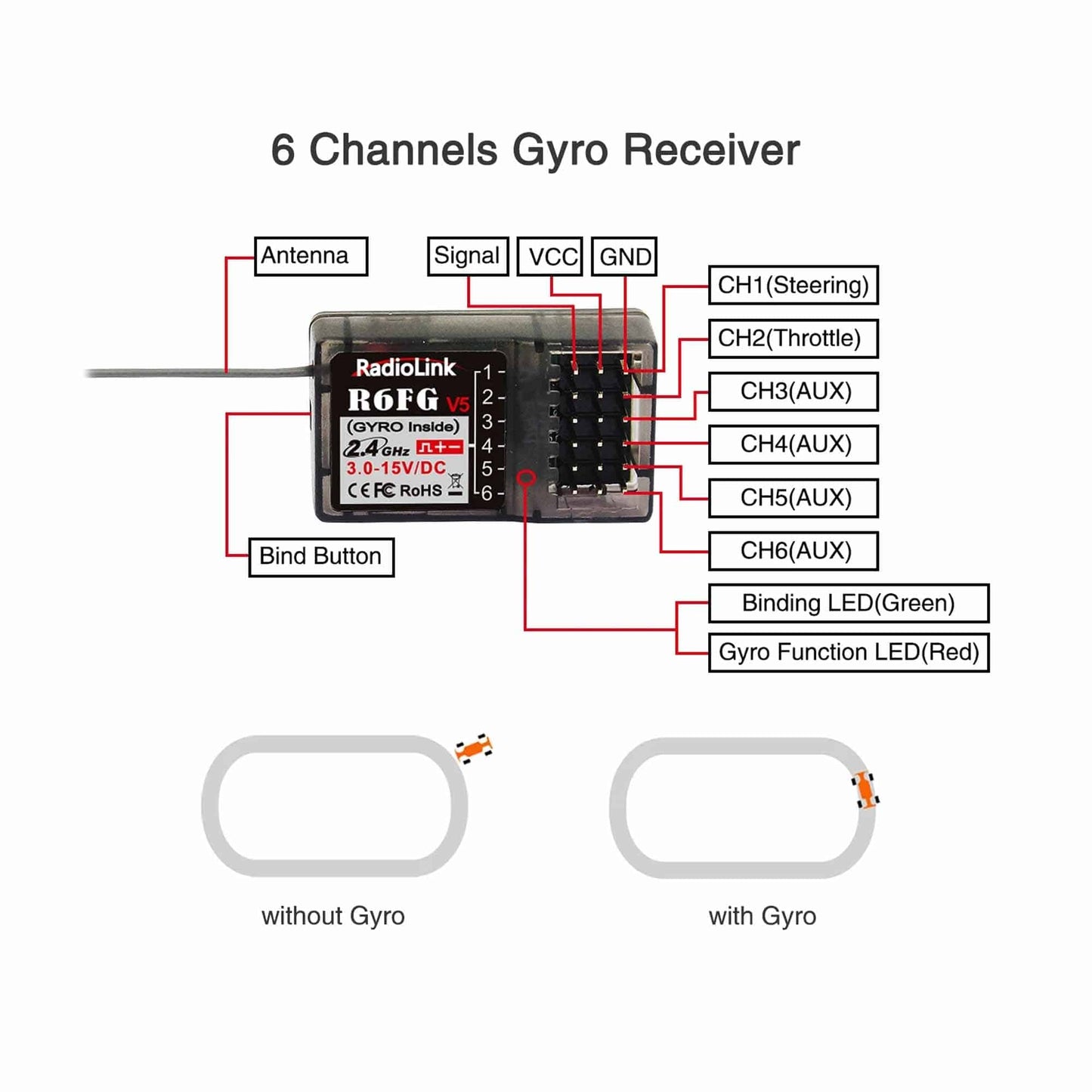 6 Channels Gyro Receiver

Antenna

Signal

VCC

GND

CH1(Steering)

CH2(Throttle)

CH3(AUX)

CH4(AUX)

CH5(AUX)

CH6(AUX)

RadioLink

R6FG V5

(GYRO Inside)

2.4GHz

3.0-15V/DC

CE FC RoHS

1

2

3

4

5

6

Bind Button

Binding LED(Green)

Gyro Function LED(Red)

without Gyro

with Gyro