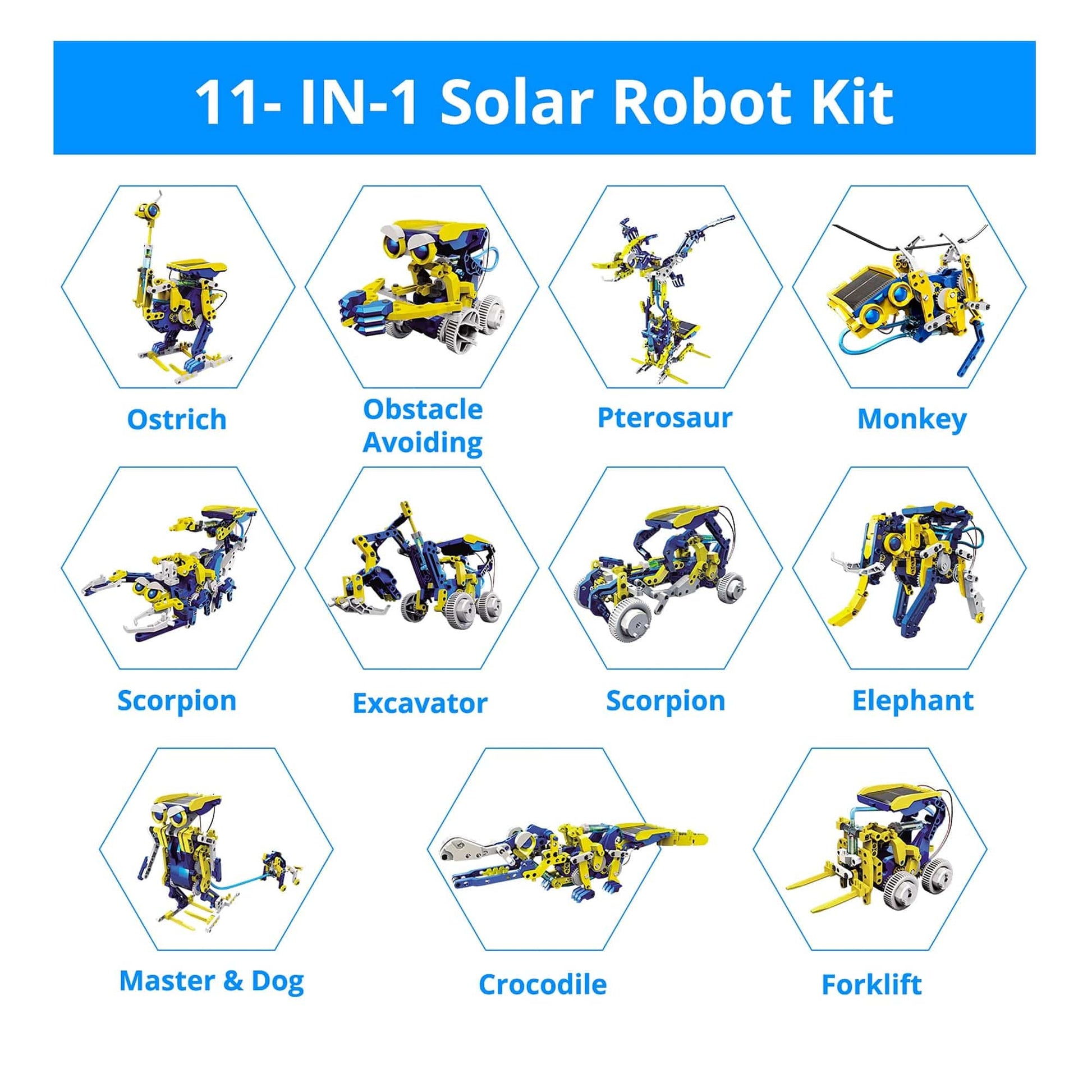 11- IN-1 Solar Robot Kit

Ostrich

Obstacle Avoiding

Pterosaur

Monkey

Scorpion

Excavator

Scorpion

Elephant

Master & Dog

Crocodile

Forklift