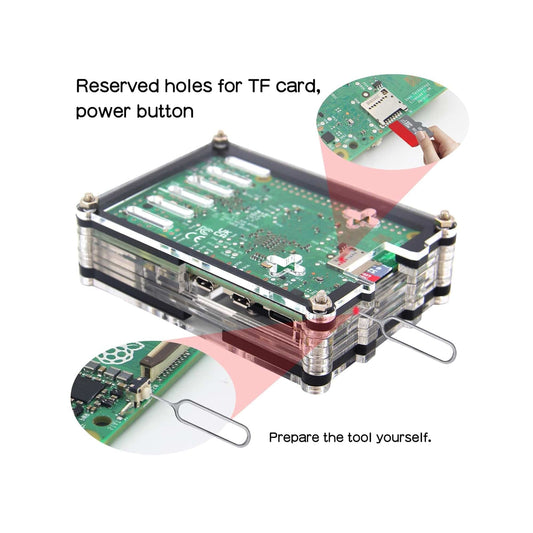 Reserved holes for TF card, power button

Prepare the tool yourself.