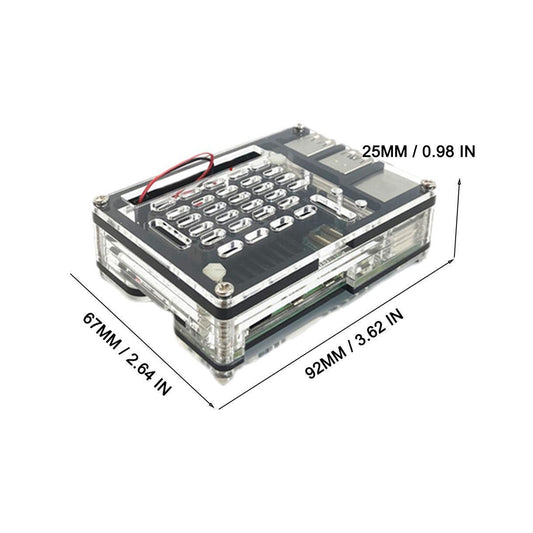 25MM / 0.98 IN

67MM / 2.64 IN

92MM / 3.62 IN