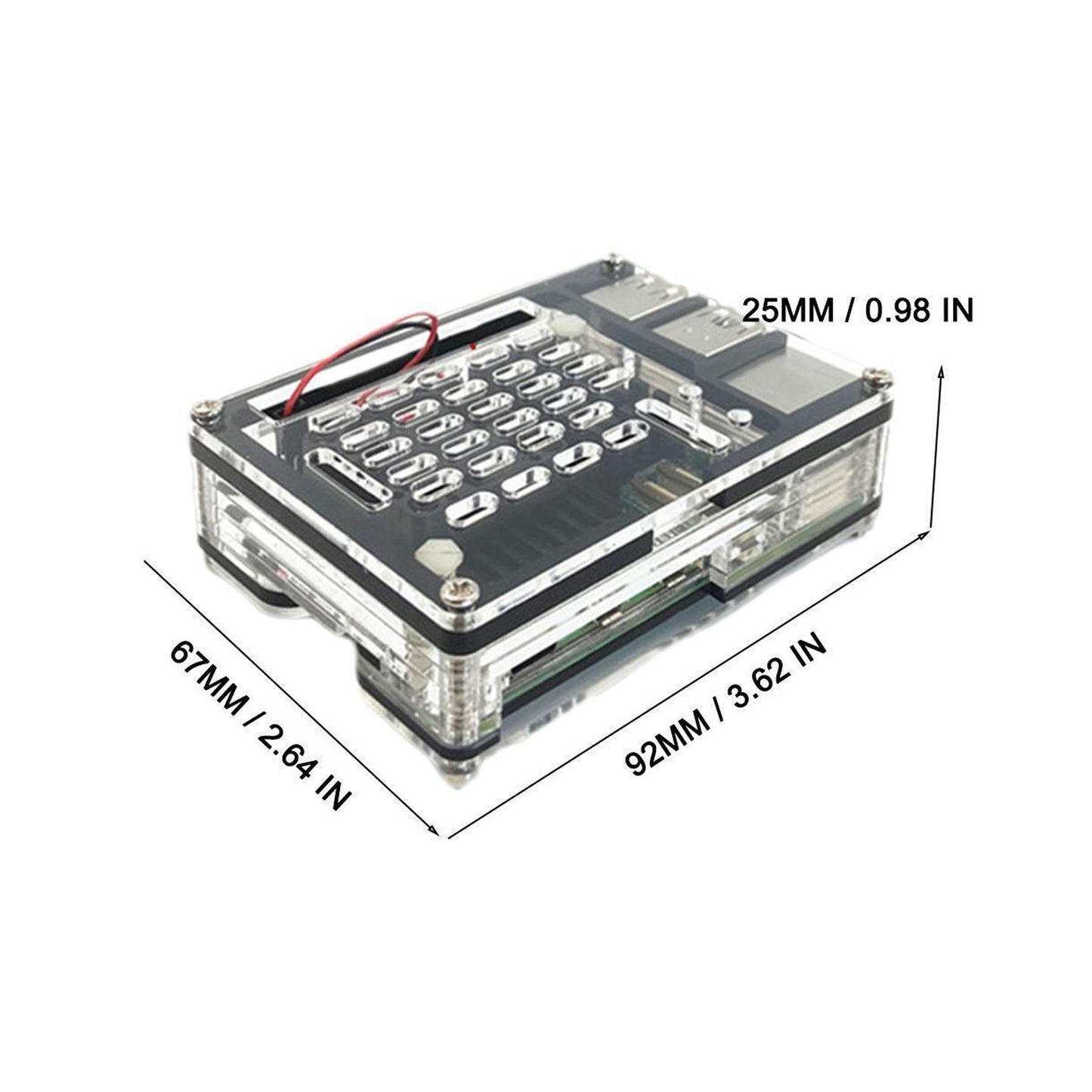 25MM / 0.98 IN

67MM / 2.64 IN

92MM / 3.62 IN