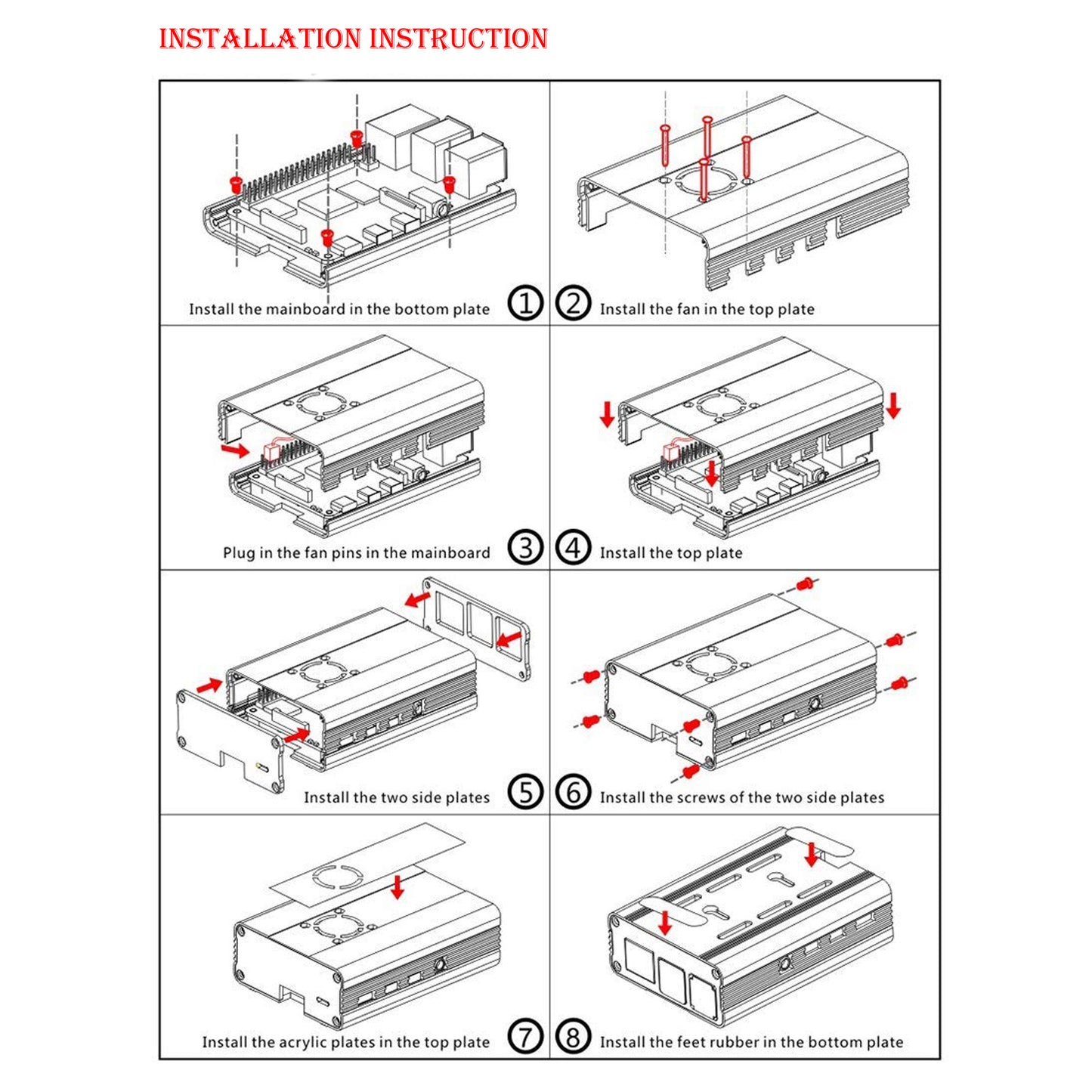 INSTALLATION INSTRUCTION

Install the mainboard in the bottom plate ①

② Install the fan in the top plate

Plug in the fan pins in the mainboard ③

④ Install the top plate

Install the two side plates ⑤

⑥ Install the screws of the two side plates

Install the acrylic plates in the top plate ⑦

⑧ Install the feet rubber in the bottom plate