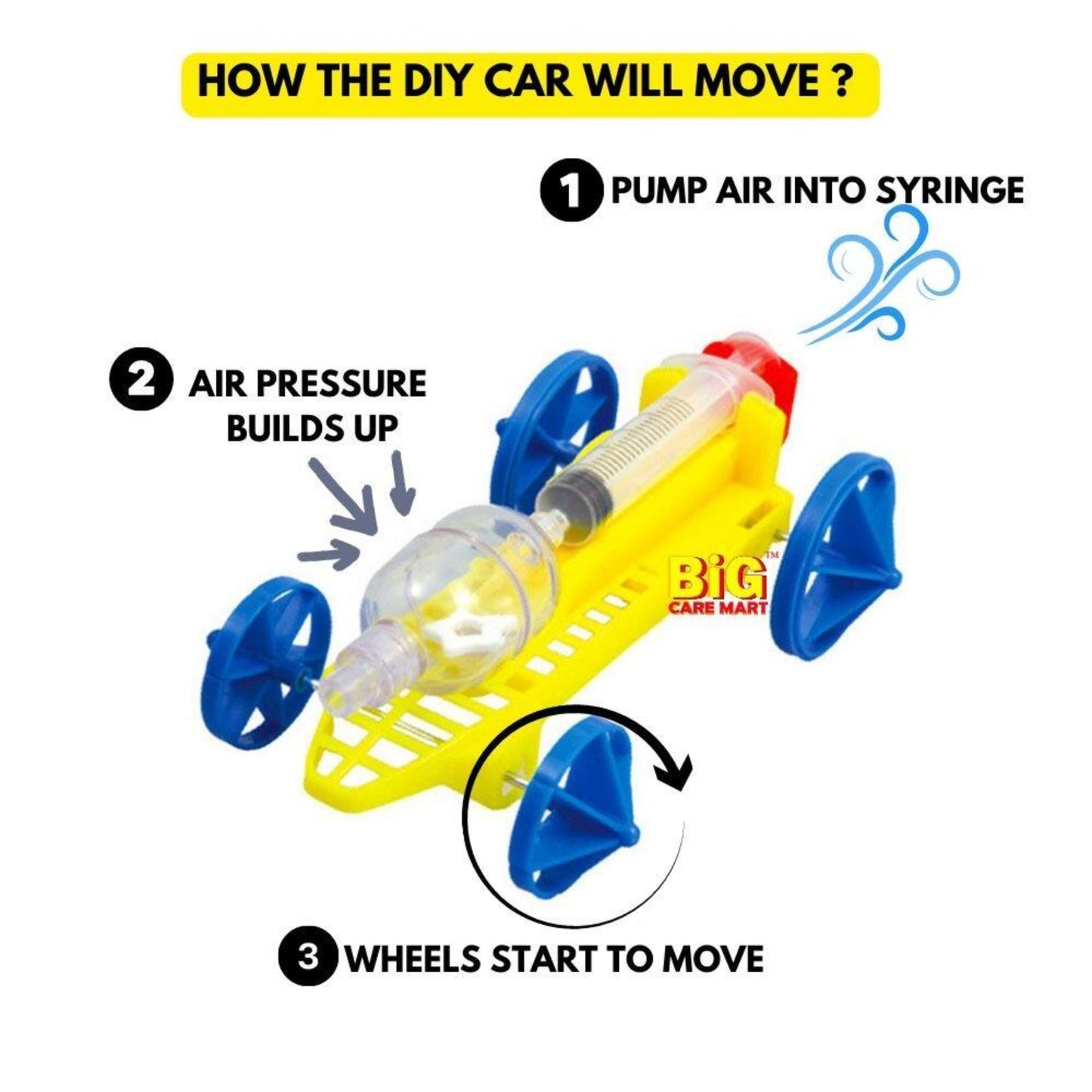 HOW THE DIY CAR WILL MOVE ?

1 PUMP AIR INTO SYRINGE

2 AIR PRESSURE BUILDS UP

BiG™ CARE MART

3 WHEELS START TO MOVE