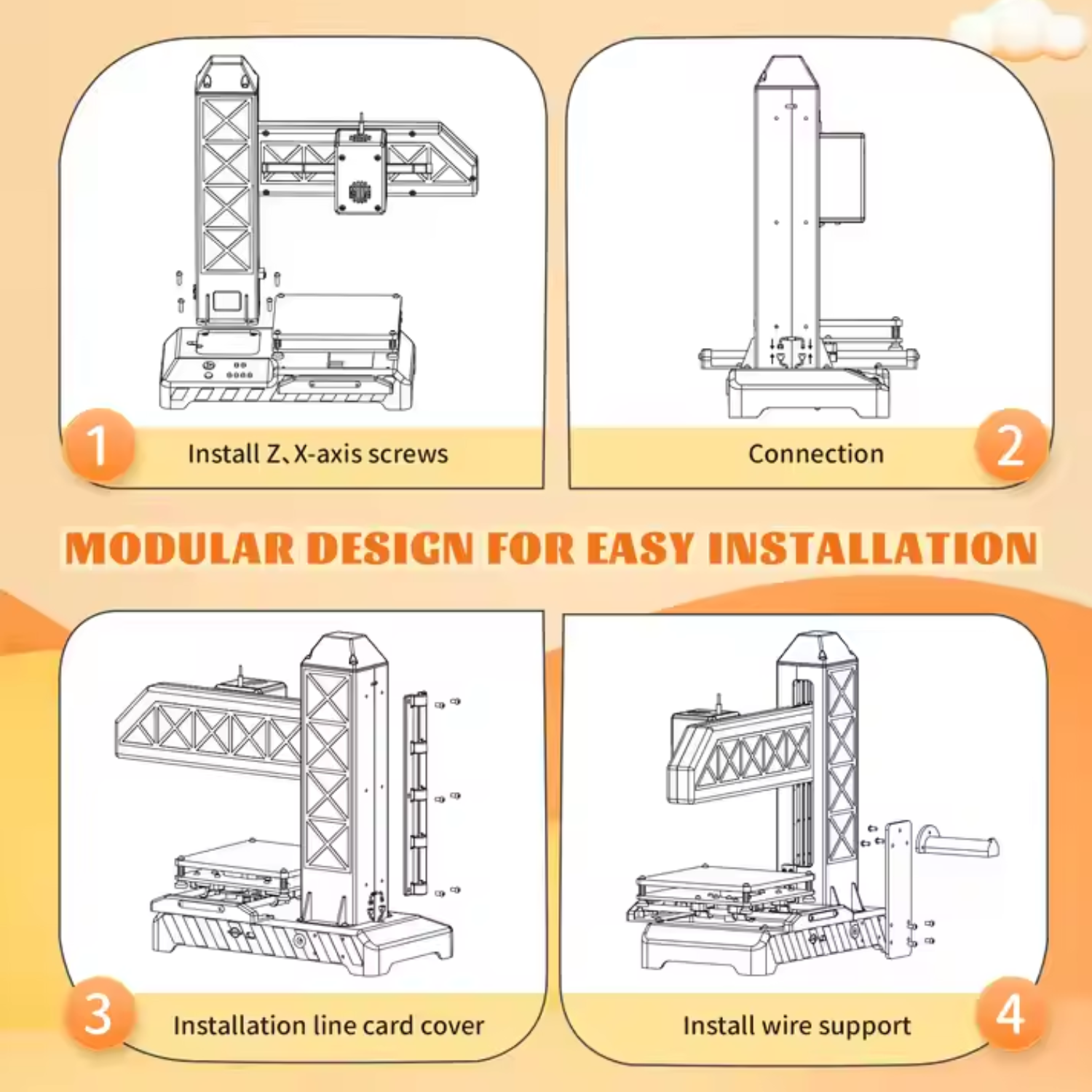 1
Install Z、X-axis screws

Connection
2

MODULAR DESIGN FOR EASY INSTALLATION

3
Installation line card cover

Install wire support
4