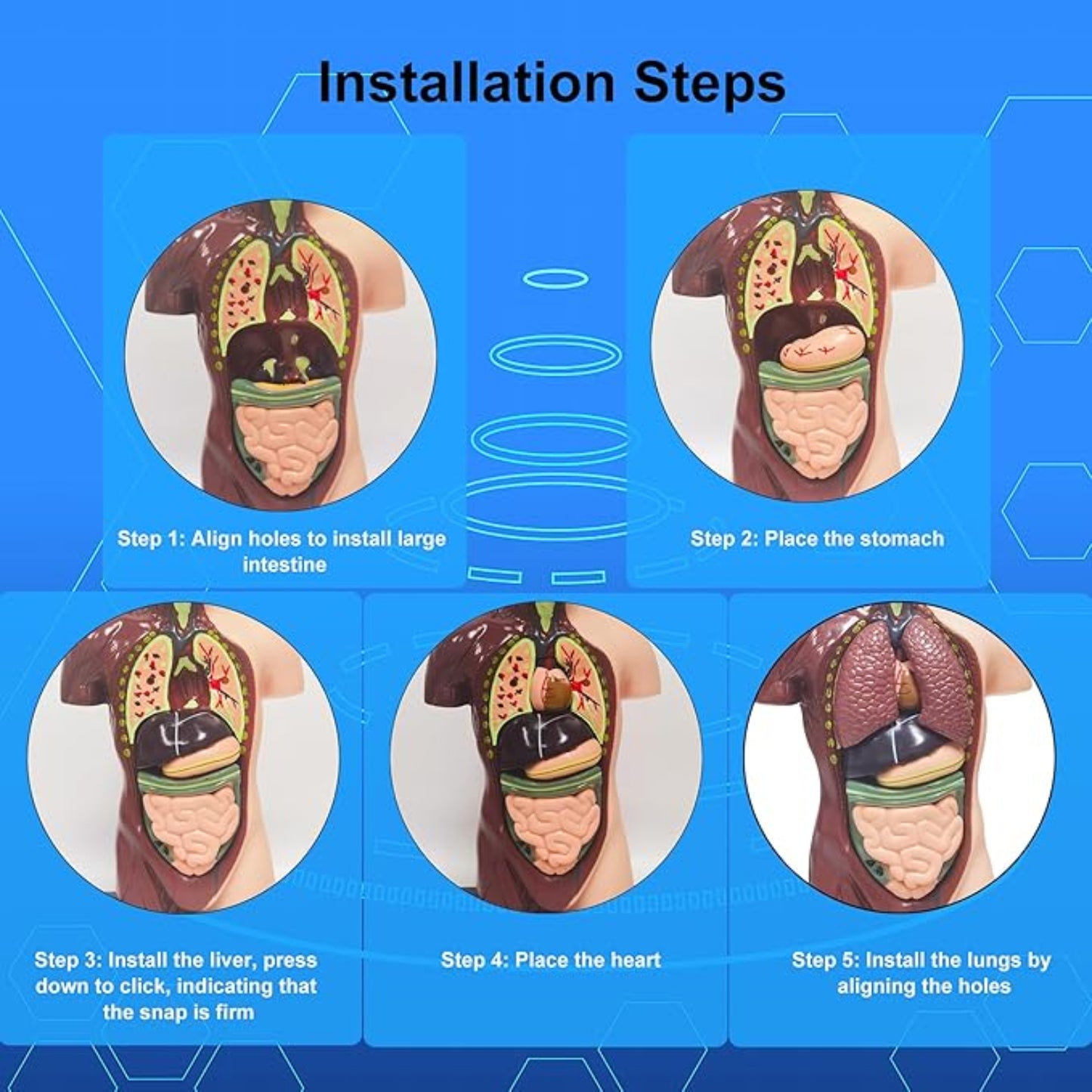 Installation Steps

Step 1: Align holes to install large intestine

Step 2: Place the stomach

Step 3: Install the liver, press down to click, indicating that the snap is firm

Step 4: Place the heart

Step 5: Install the lungs by aligning the holes