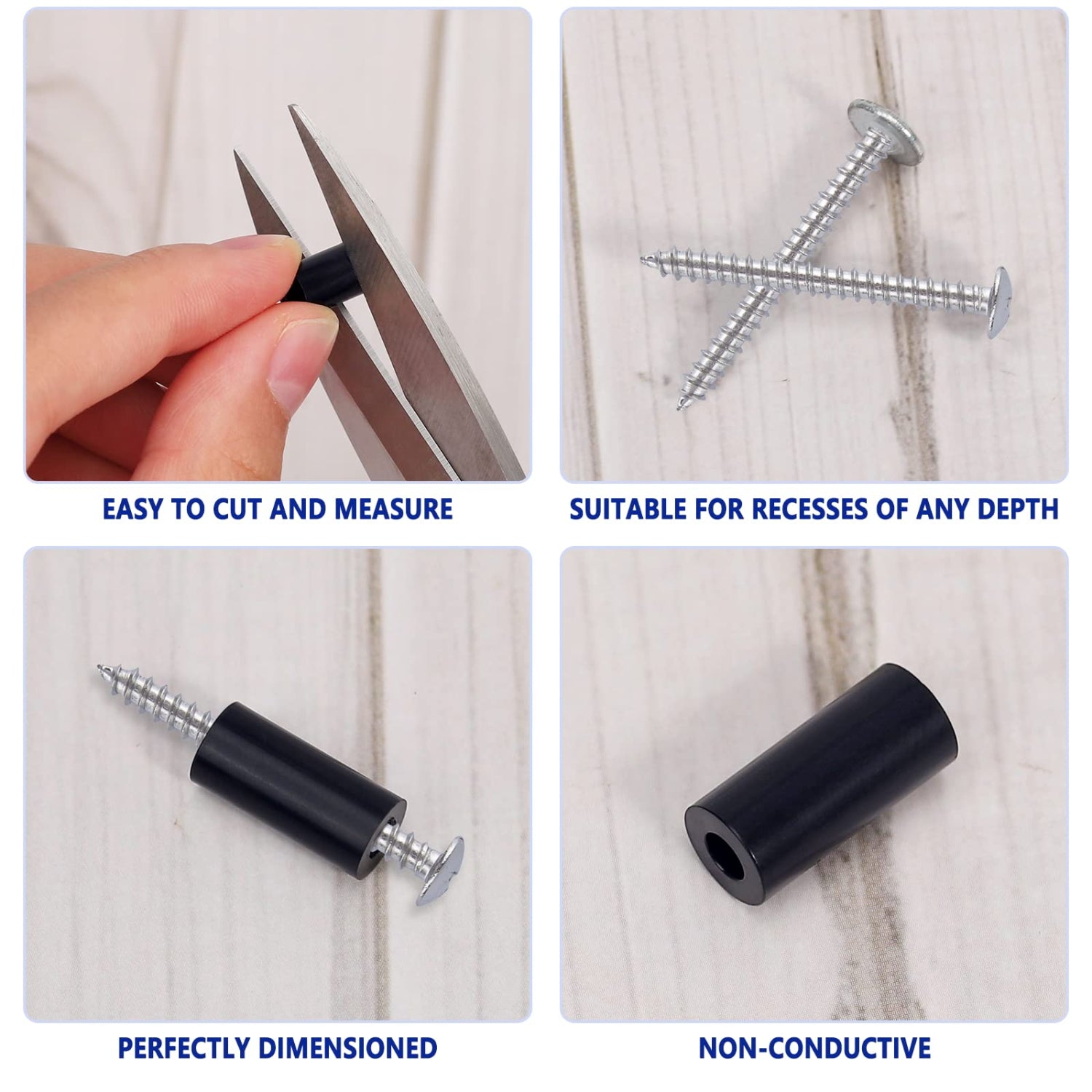 EASY TO CUT AND MEASURE

SUITABLE FOR RECESSES OF ANY DEPTH

PERFECTLY DIMENSIONED

NON-CONDUCTIVE