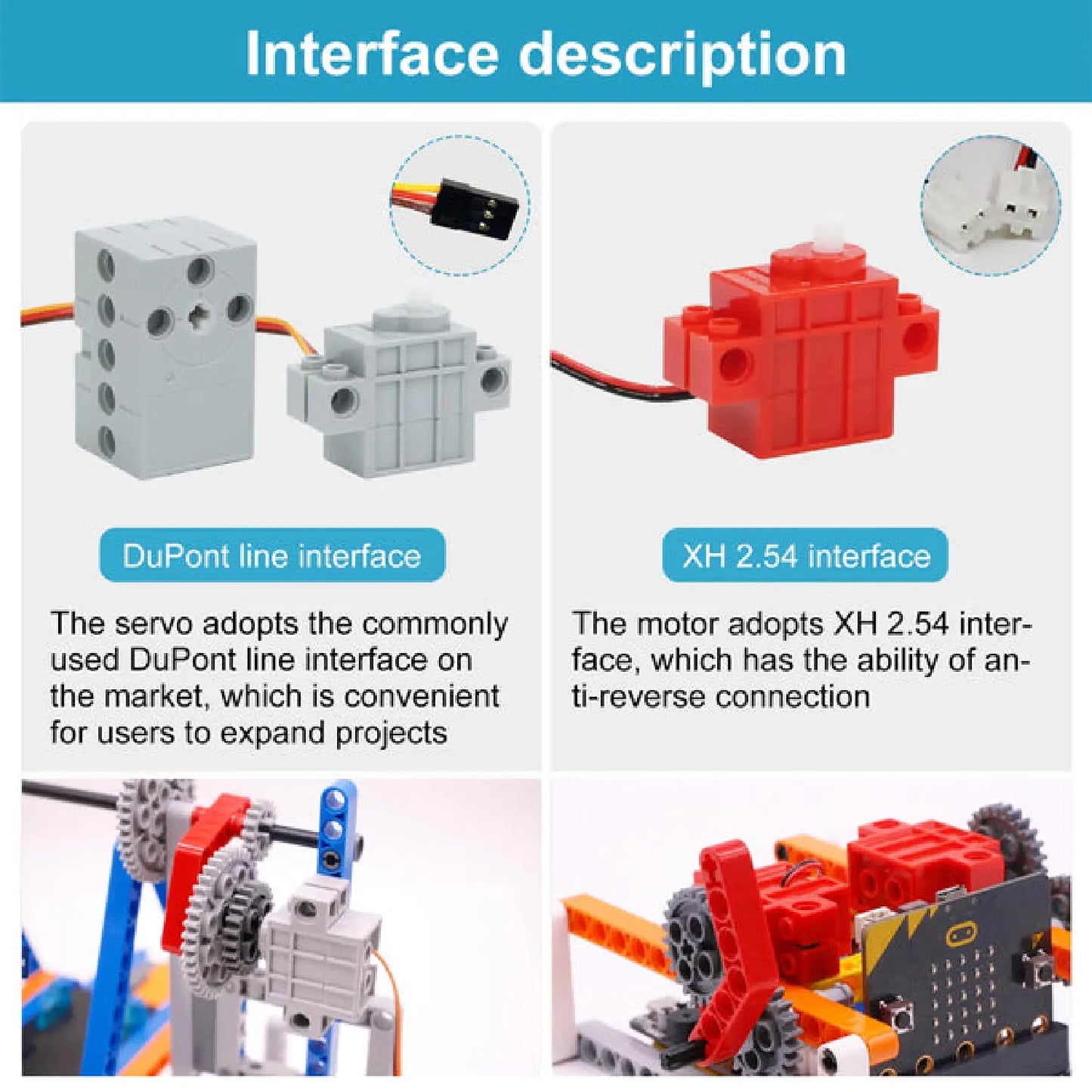 Interface description

DuPont line interface

The servo adopts the commonly used DuPont line interface on the market, which is convenient for users to expand projects

XH 2.54 interface

The motor adopts XH 2.54 interface, which has the ability of anti-reverse connection