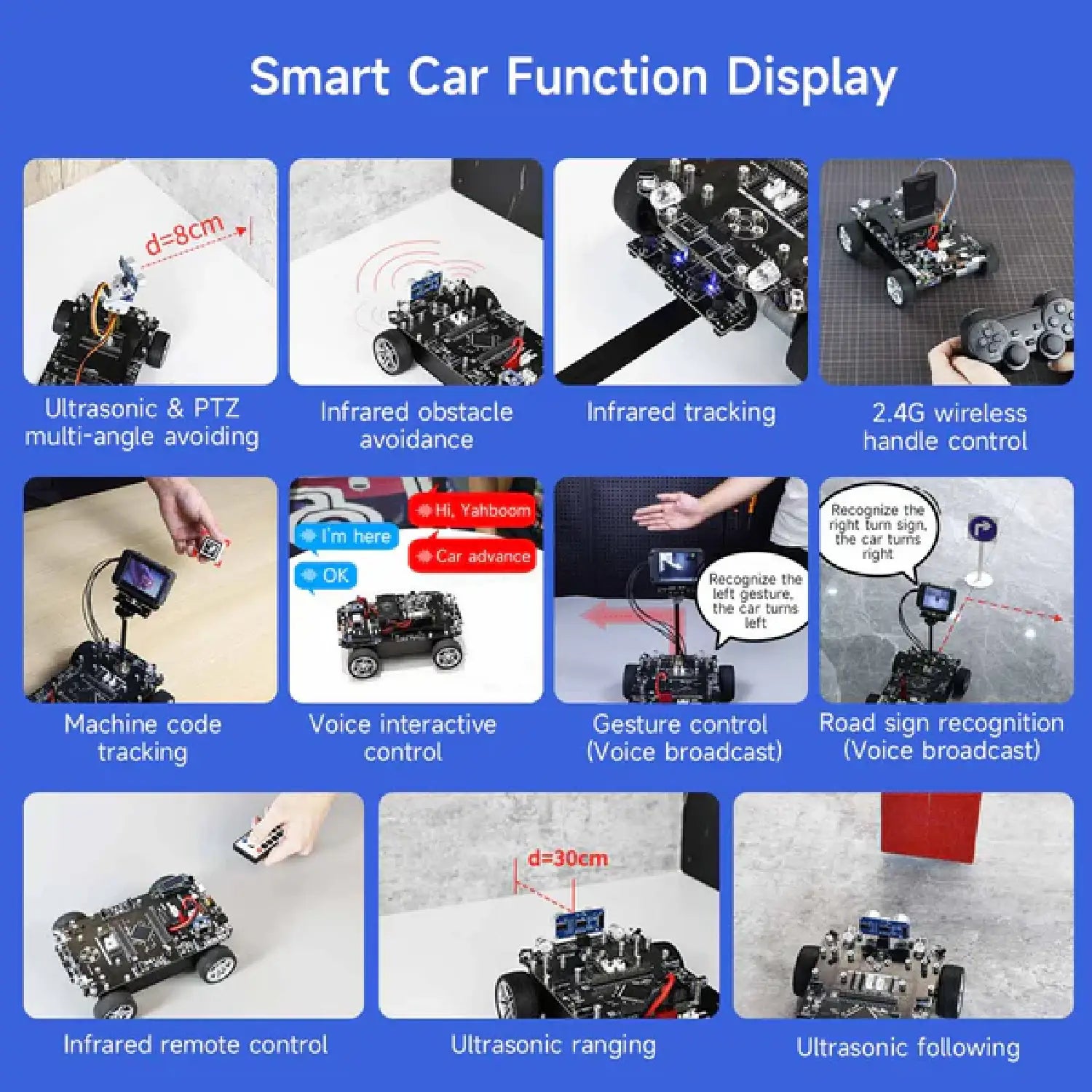 Smart Car Function Display

d=8cm

Ultrasonic & PTZ multi-angle avoiding

Infrared obstacle avoidance

Infrared tracking

2.4G wireless handle control

Machine code tracking

Hi, Yahboom

I'm here

Car advance

OK

Voice interactive control

Recognize the left gesture, the car turns left

Gesture control (Voice broadcast)

Recognize the right turn sign, the car turns right

Road sign recognition (Voice broadcast)

Infrared remote control

d=30cm

Ultrasonic ranging

Ultrasonic following